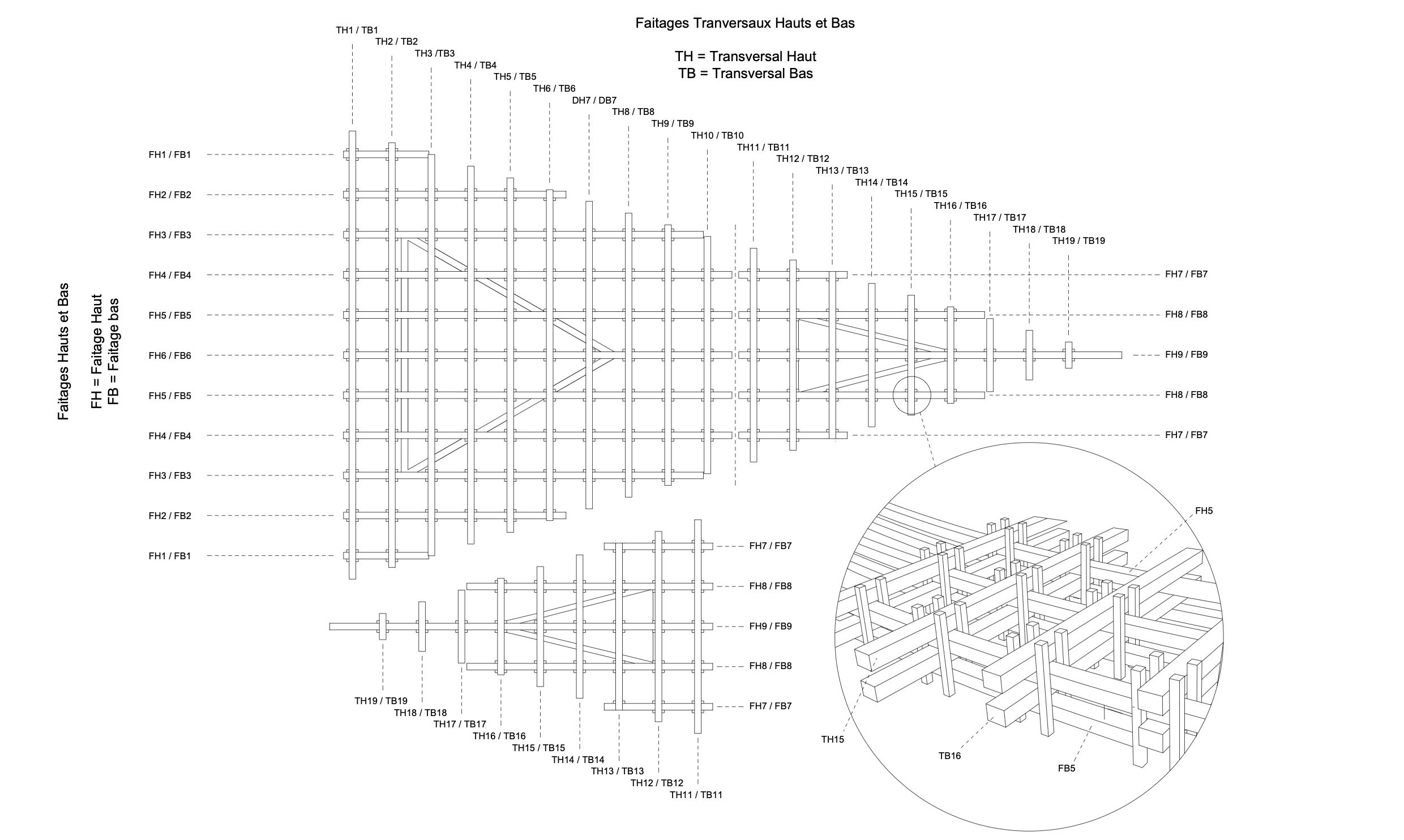 Faitages Tranversaux Hauts et Bas

TH = Transversal Haut
TB = Transversal Bas

TH1 / TB1
TH2 / TB2
TH3 /TB3
TH4 / TB4
TH5 / TB5
TH6 / TB6
DH7 / DB7
TH8 / TB8
TH9 / TB9
TH10 / TB10
TH11 / TB11
TH12 / TB12
TH13 / TB13
TH14 / TB14
TH15 / TB15
TH16 / TB16
TH17 / TB17
TH18 / TB18
TH19 / TB19

Faitages Hauts et Bas

FH = Faitage Haut
FB = Faitage bas

FH1 / FB1
FH2 / FB2
FH3 / FB3
FH4 / FB4
FH5 / FB5
FH6 / FB6
FH5 / FB5
FH4 / FB4
FH3 / FB3
FH2 / FB2
FH1 / FB1

FH7 / FB7
FH8 / FB8
FH9 / FB9
FH8 / FB8
FH7 / FB7

FH7 / FB7
FH8 / FB8
FH9 / FB9
FH8 / FB8
FH7 / FB7

TH19 / TB19
TH18 / TB18
TH17 / TB17
TH16 / TB16
TH15 / TB15
TH14 / TB14
TH13 / TB13
TH12 / TB12
TH11 / TB11

FH5
TH15
TB16
FB5